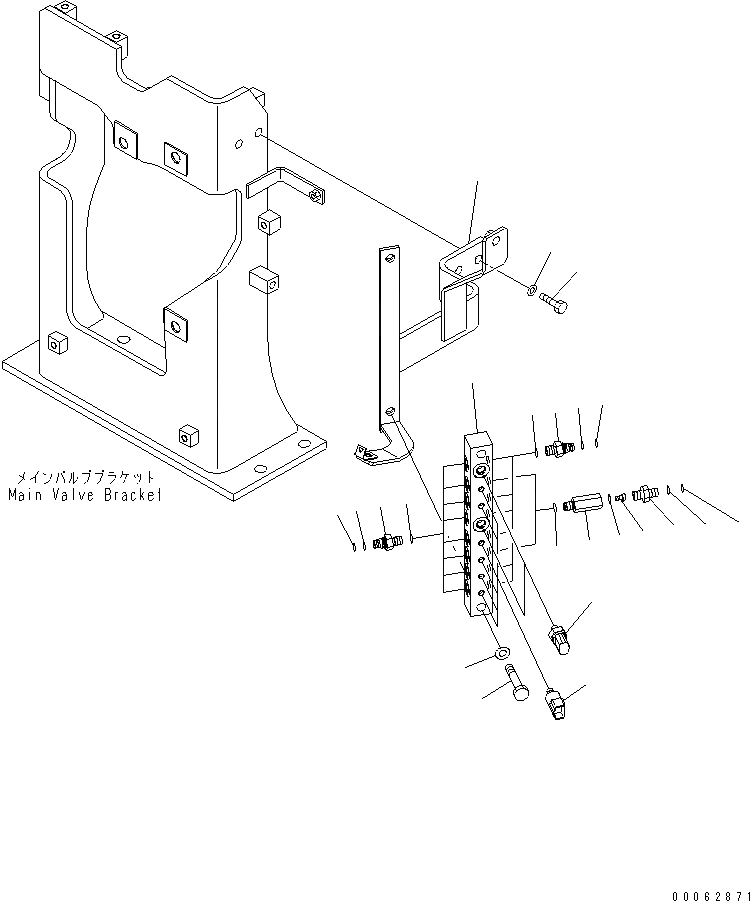 メインバルブブラケット
Main Valve Bracket

00062871