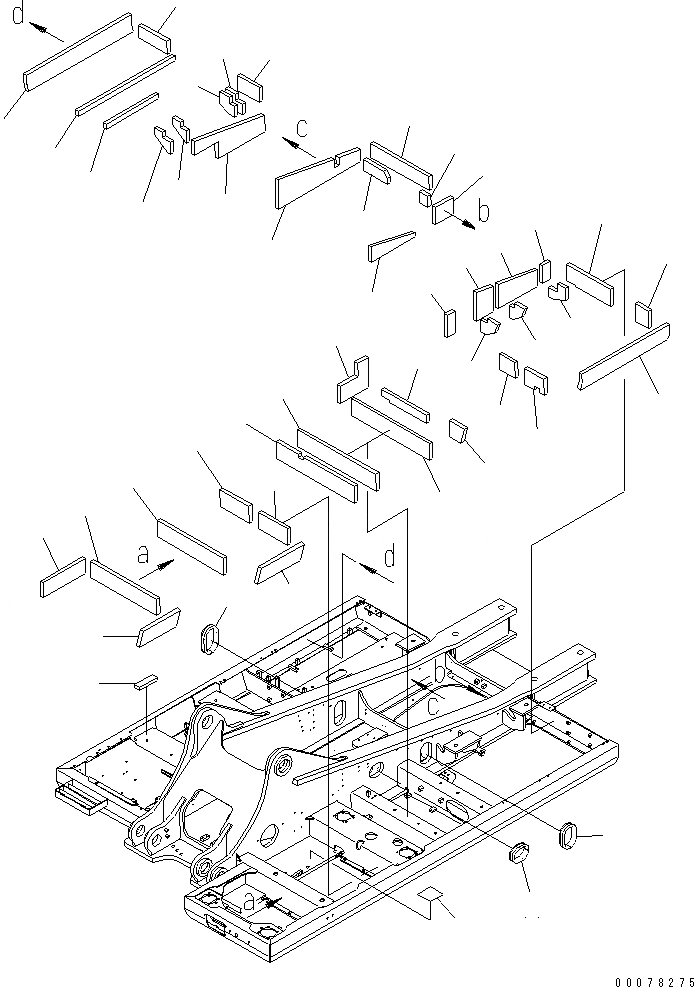 d
c
b
a
d
b
c
a
00078275