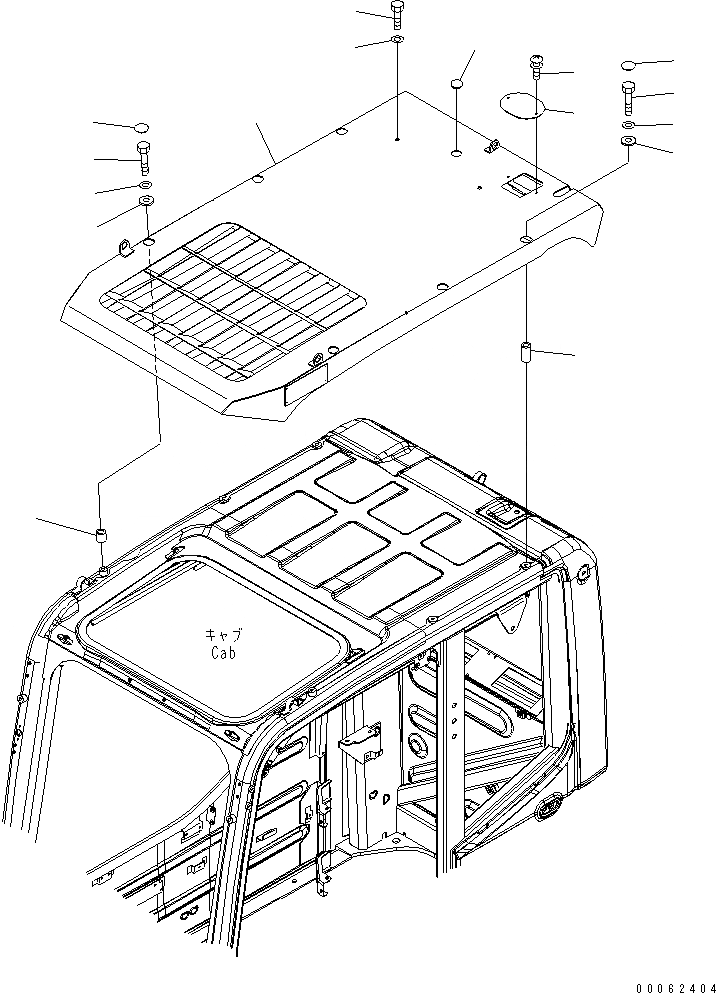 キャブ
Cab

00062404