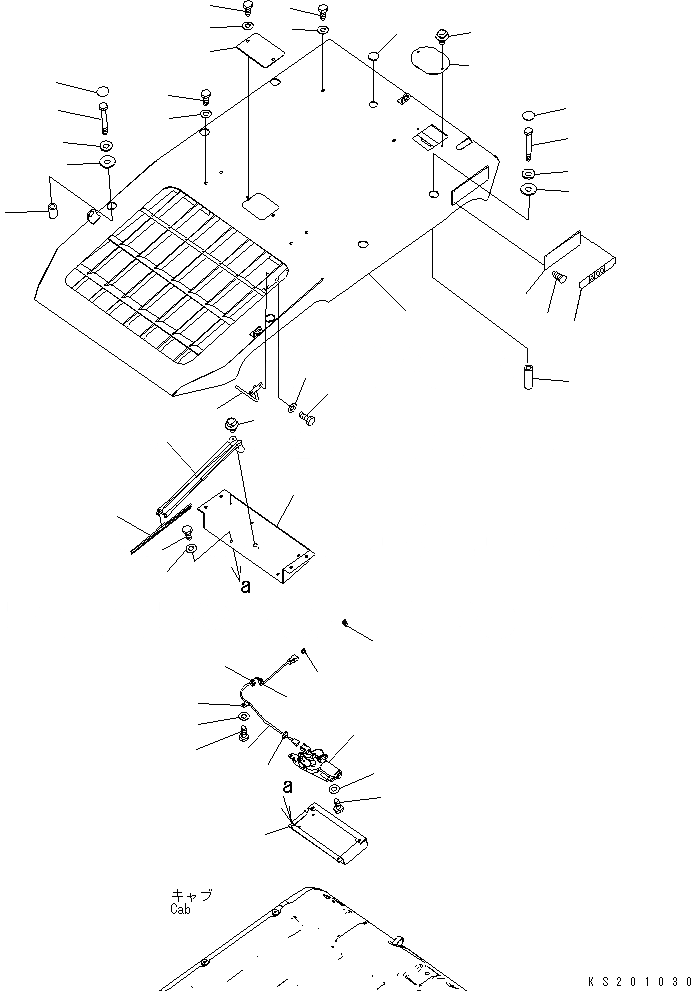 a

a

キャブ
Cab

KS201030