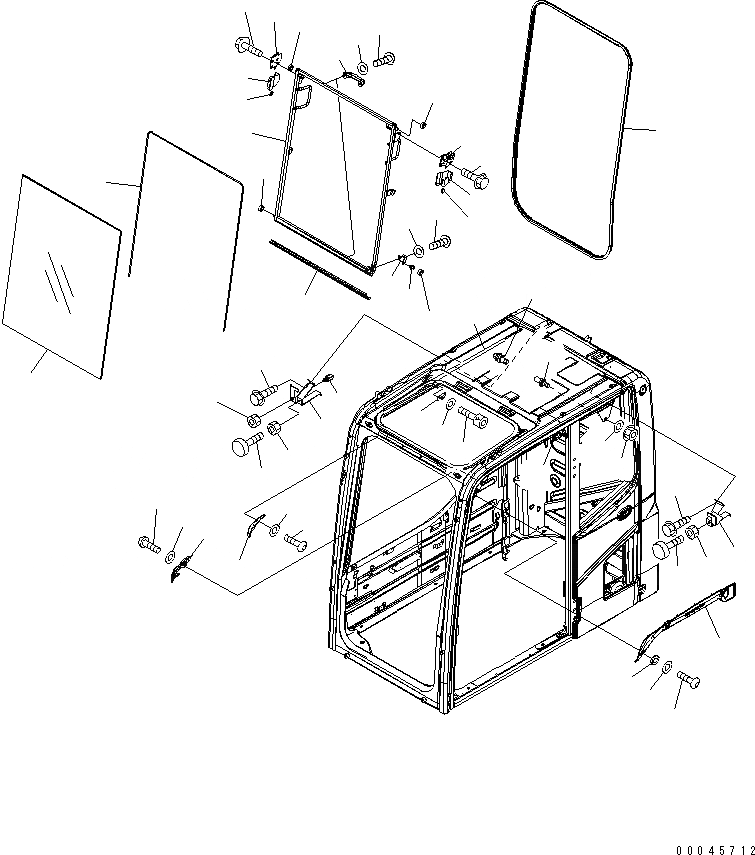 00045712