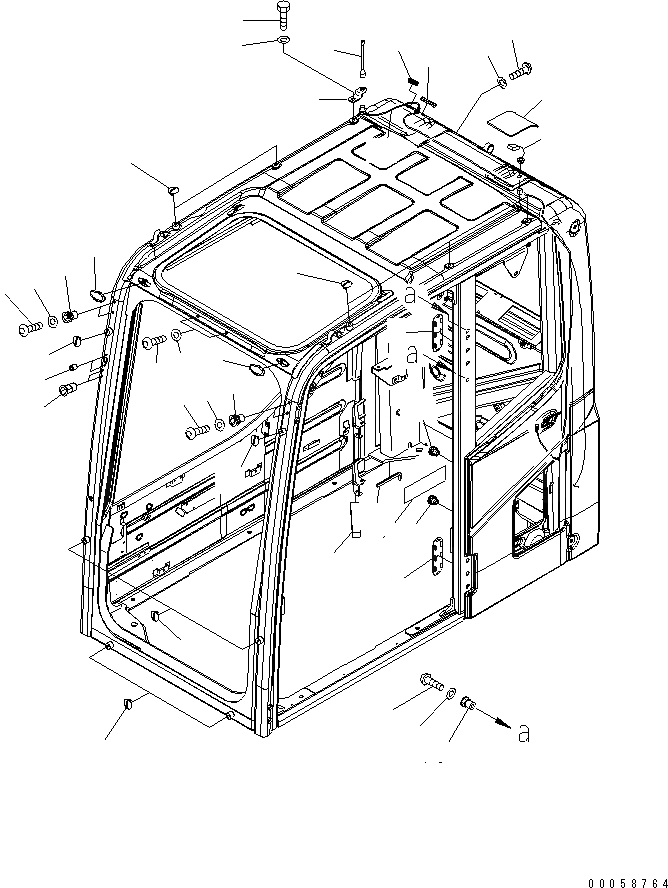 a
a
a
00058764