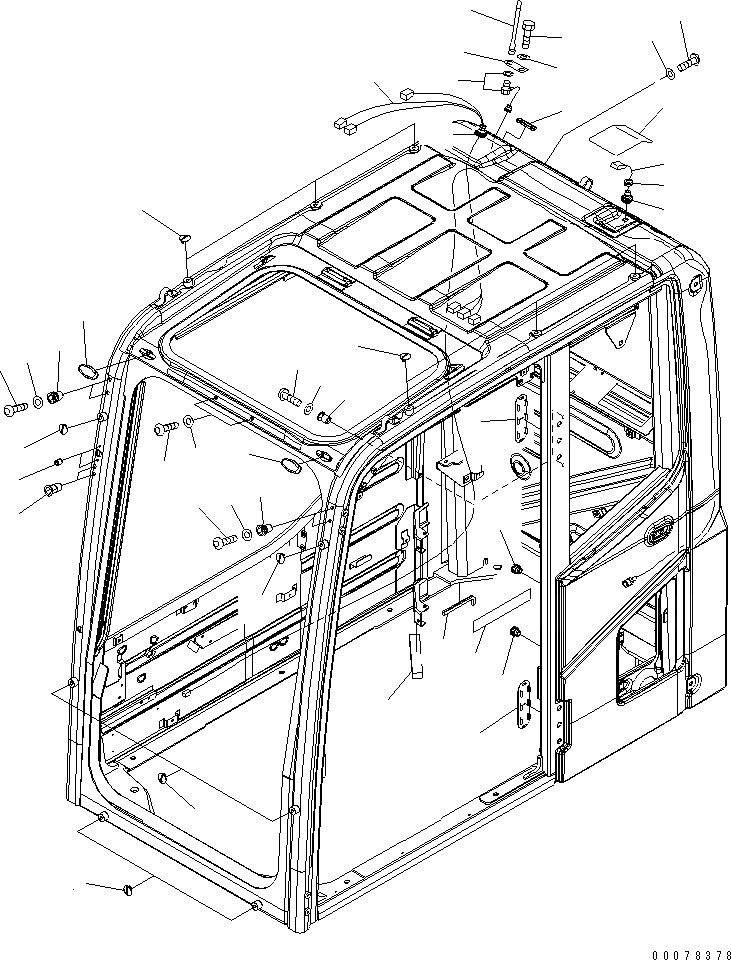 00078378