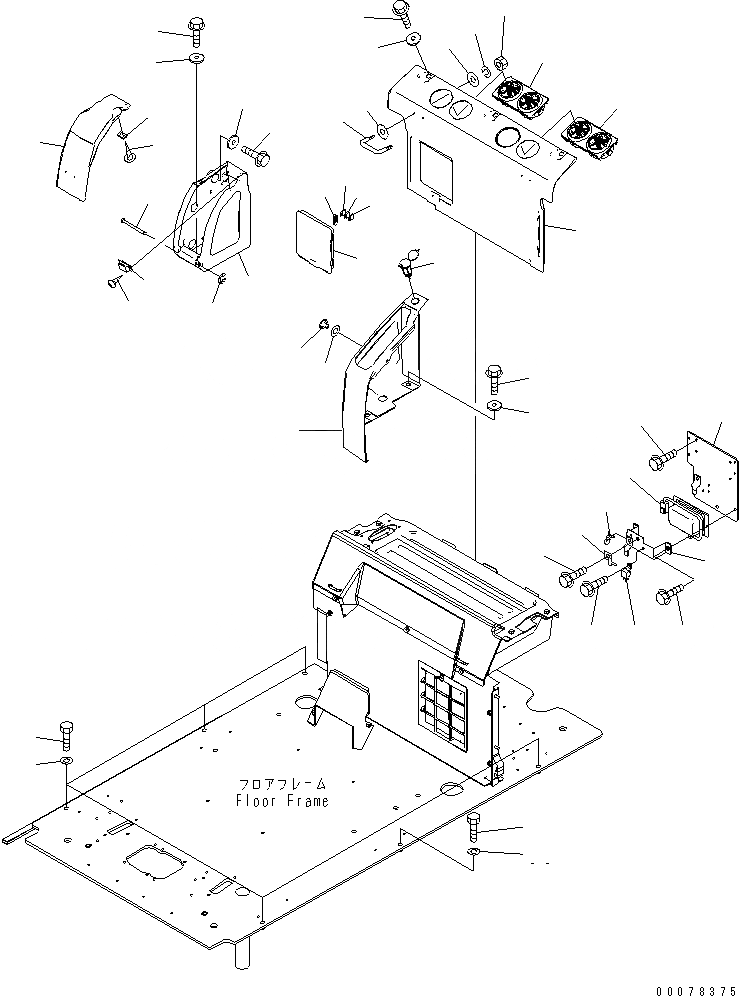 フロアフレーム
Floor Frame

00078375