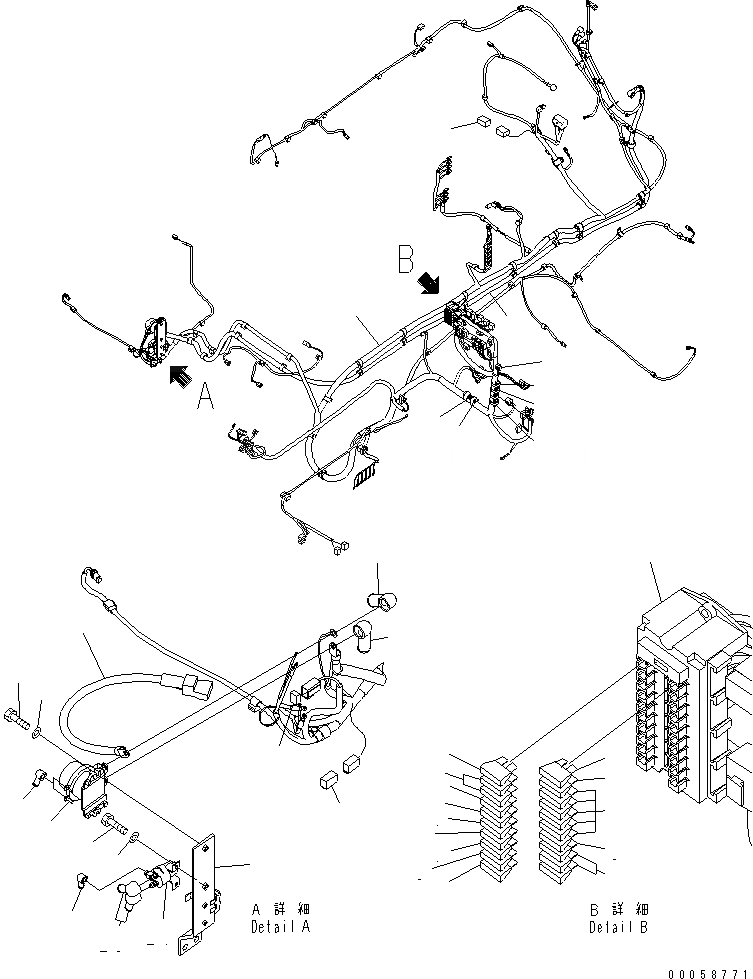 B

A

A 詳 細
Detail A

B 詳 細
Detail B

00058771