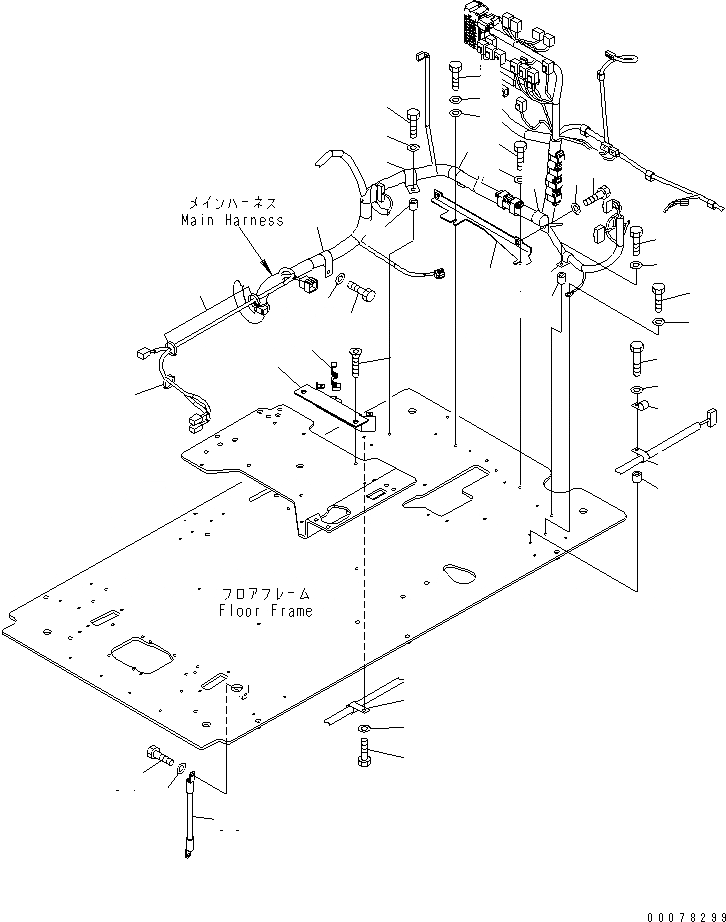 メインハーネス
Main Harness

フロアフレーム
Floor Frame

00078299