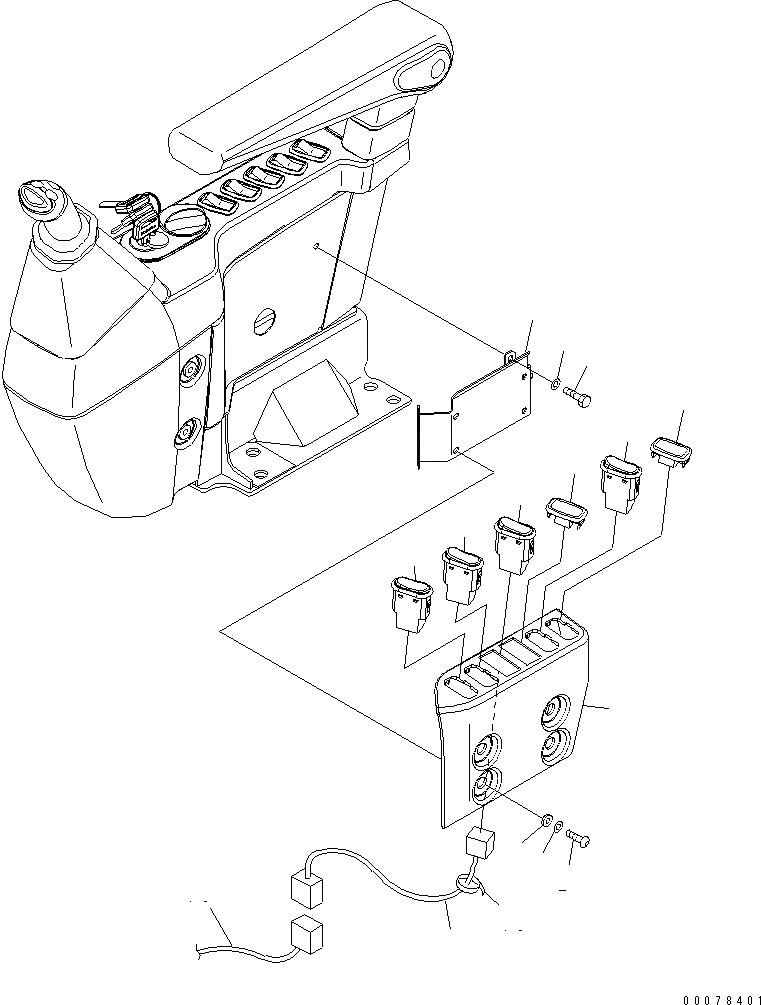 00078401