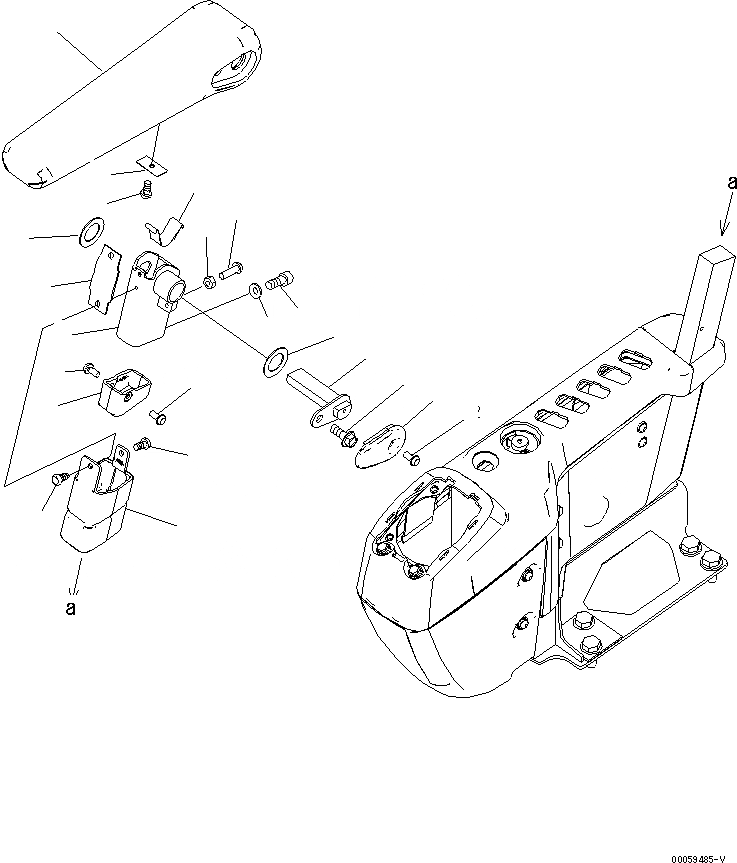 a

a

00059485-V