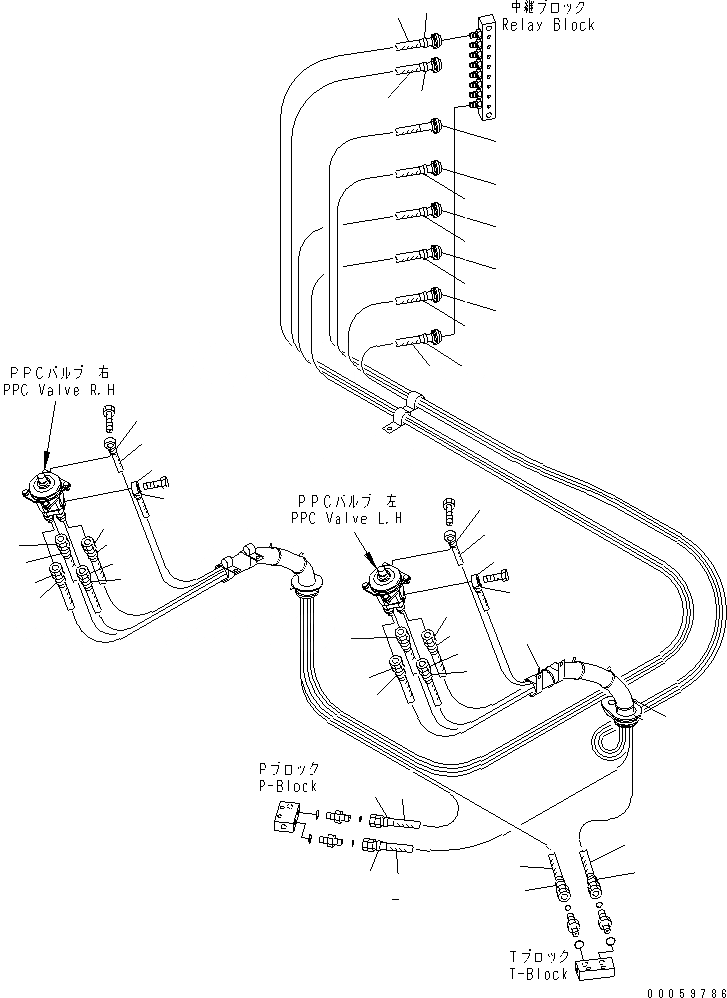 中継ブロック
Relay Block

PPCバルブ 右
PPC Valve R.H

PPCバルブ 左
PPC Valve L.H

Pブロック
P-Block

Tブロック
T-Block

00059786