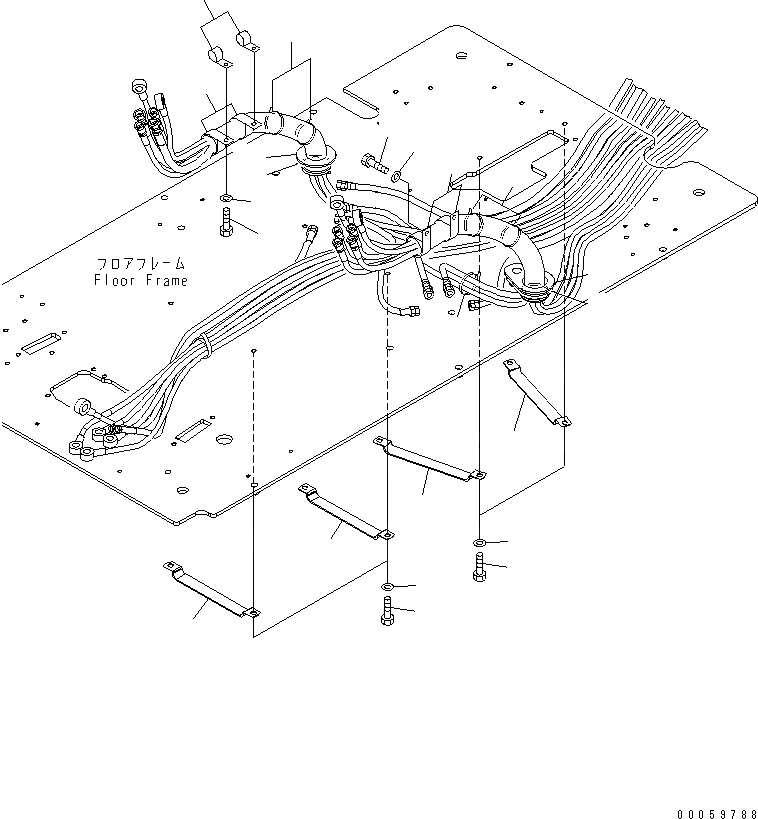 フロアフレーム
Floor Frame

00059788