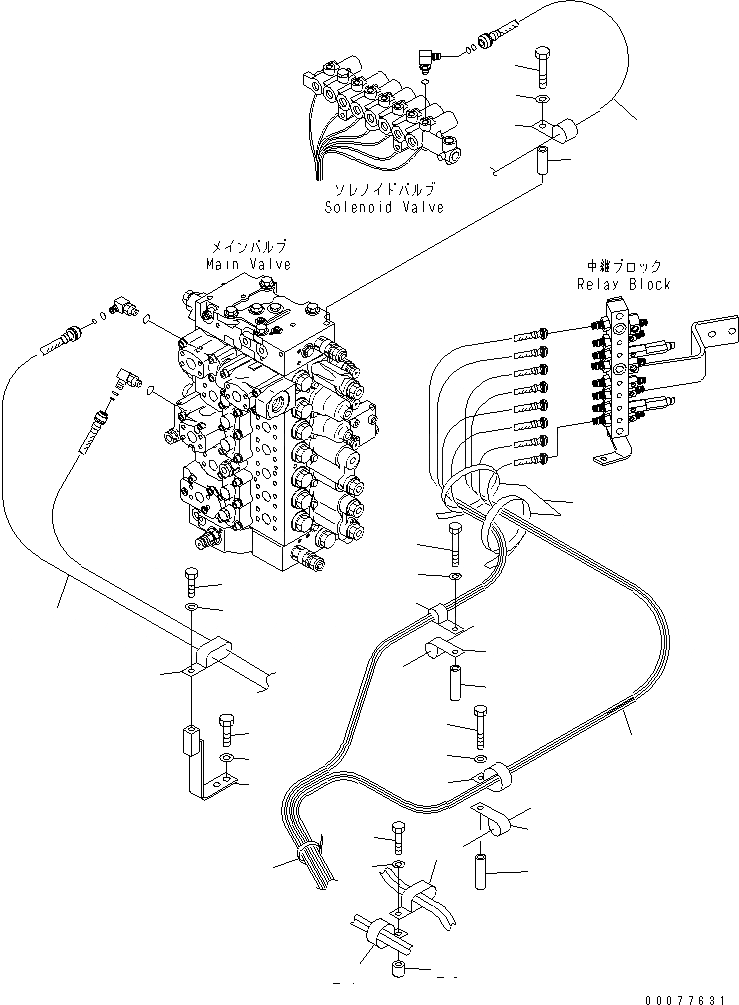 ソレノイドバルブ
Solenoid Valve

メインバルブ
Main Valve

中継ブロック
Relay Block

00077631