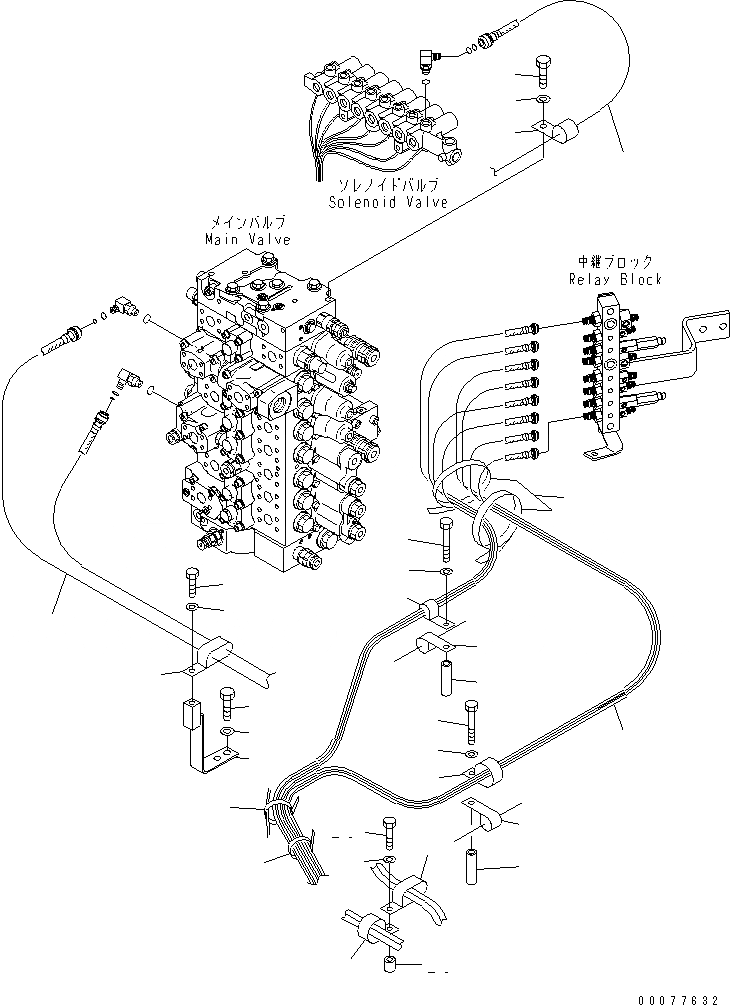 ソレノイドバルブ
Solenoid Valve

メインバルブ
Main Valve

中継ブロック
Relay Block

00077632