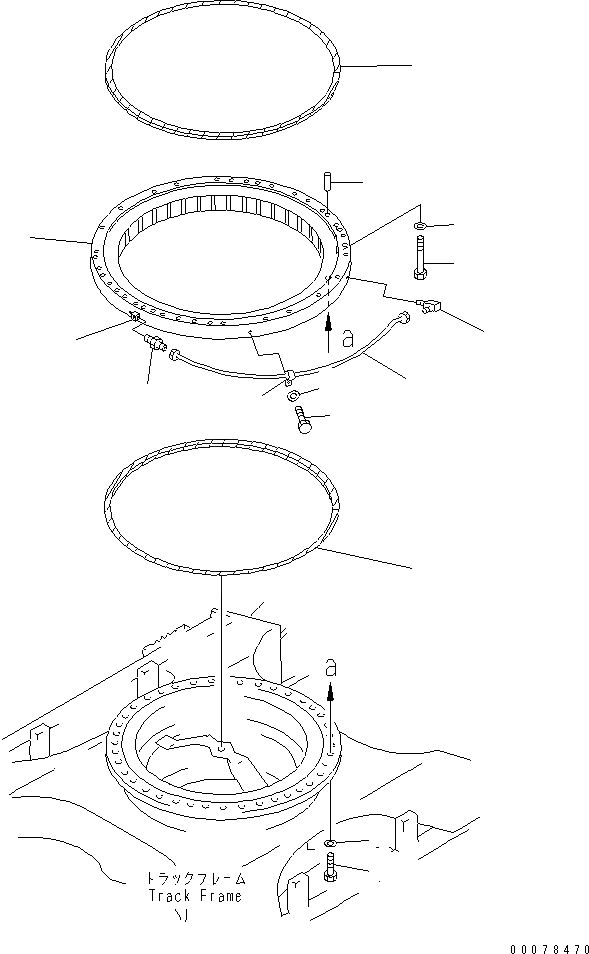 a

a

トラックフレーム
Track Frame

00078470