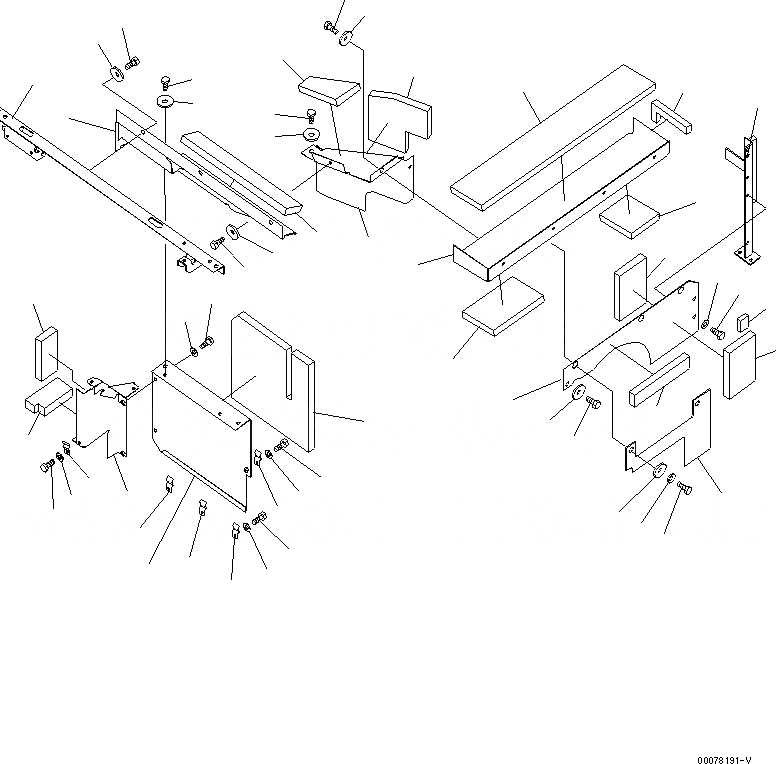 00078191-V