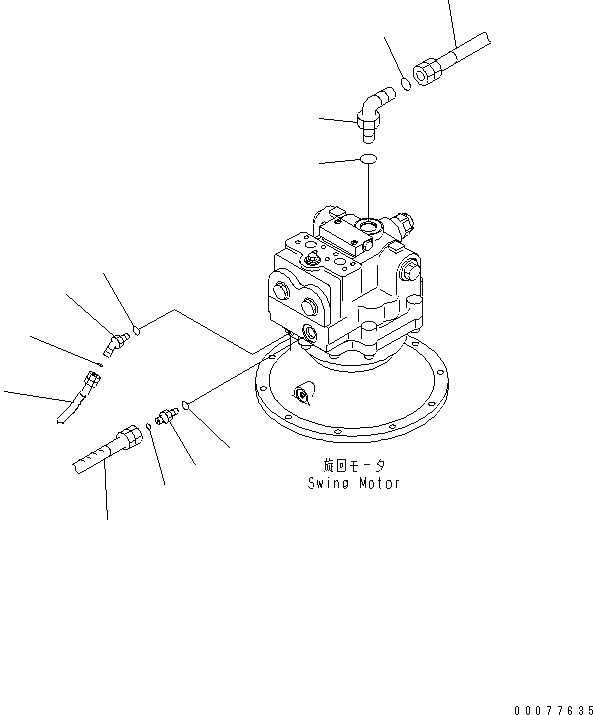 旋回モータ
Swing Motor

00077635