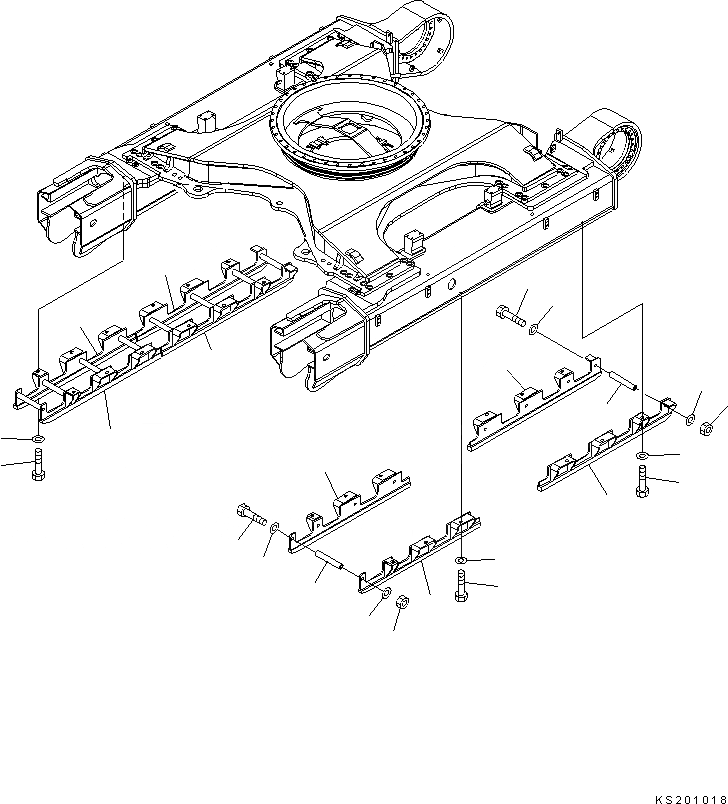 KS201018