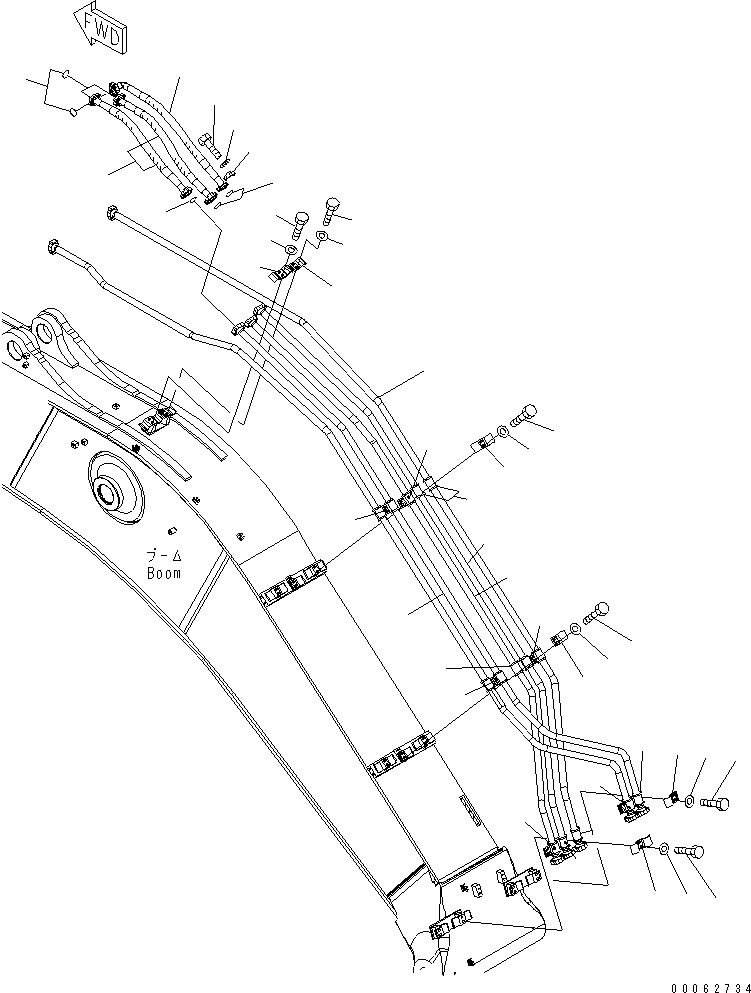 FWD

ブーム
Boom

00062734