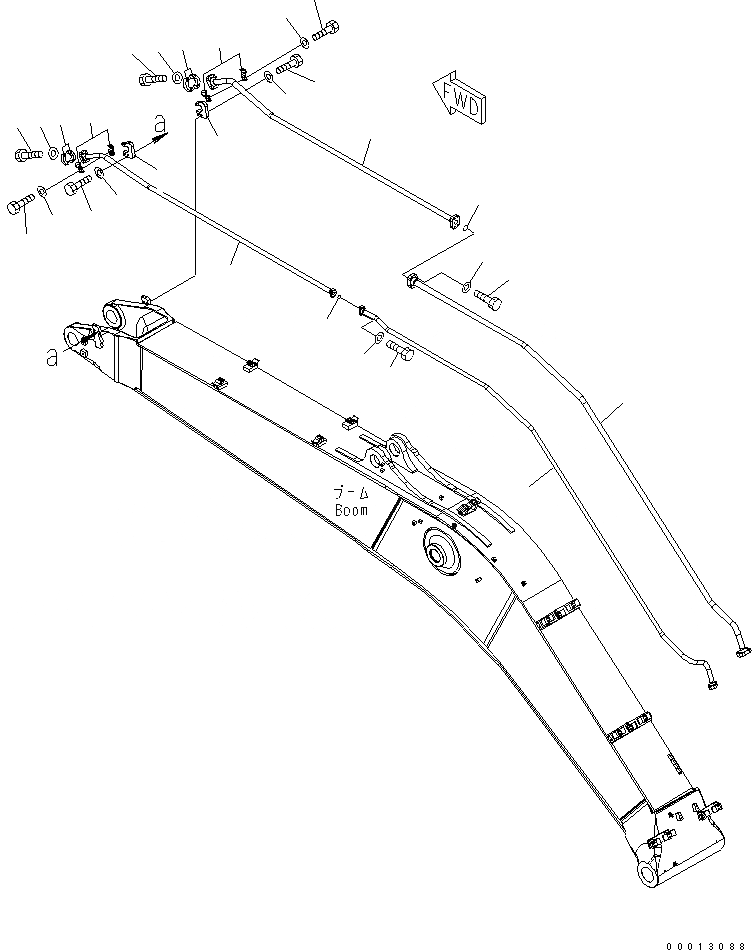 FWD

a

a

ブーム
Boom

00013088