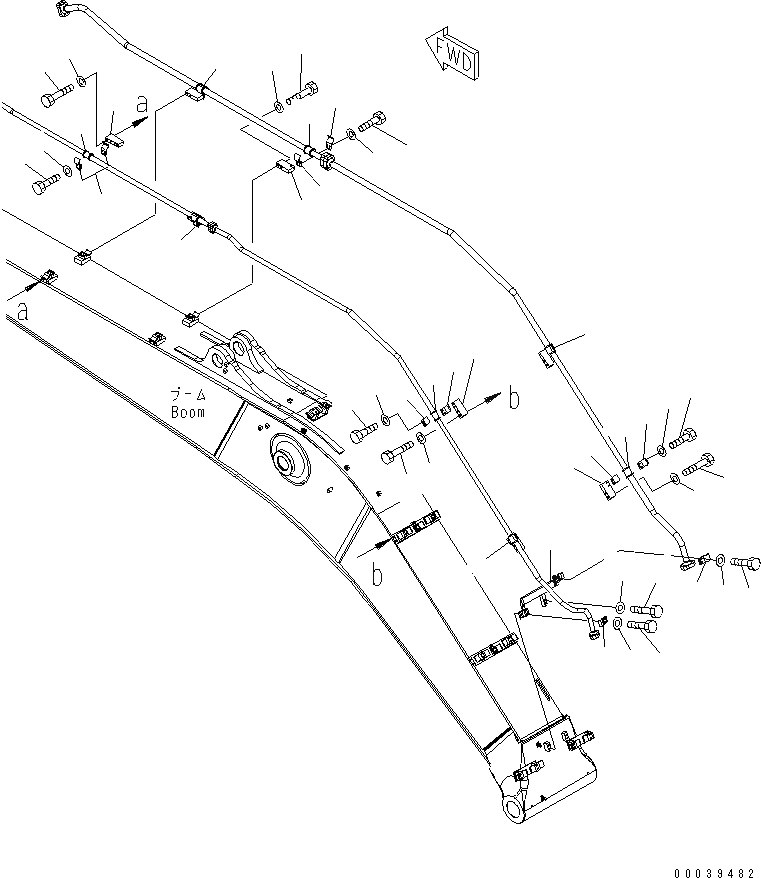 FWD

a

a

ブーム
Boom

b

b

00039482