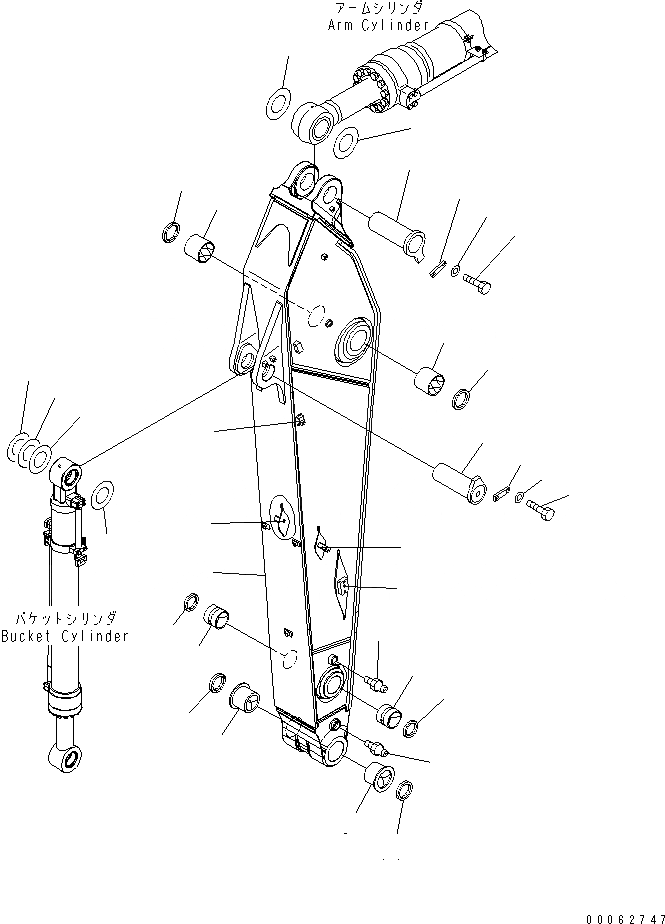 アームシリンダ
Arm Cylinder

バケットシリンダ
Bucket Cylinder

00062747