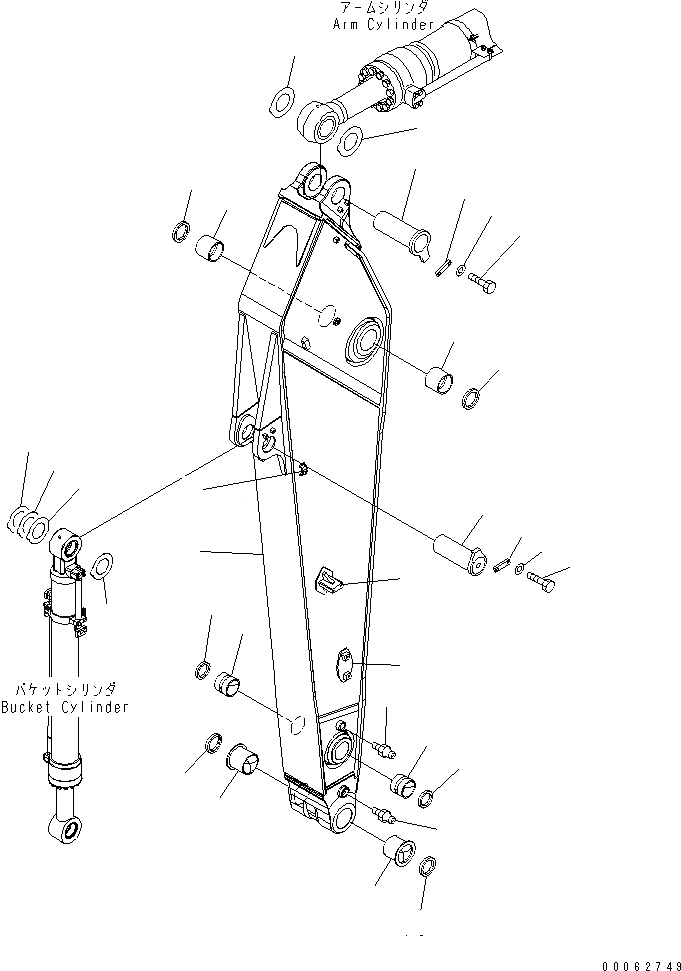 アームシリンダ
Arm Cylinder

バケットシリンダ
Bucket Cylinder

00062749