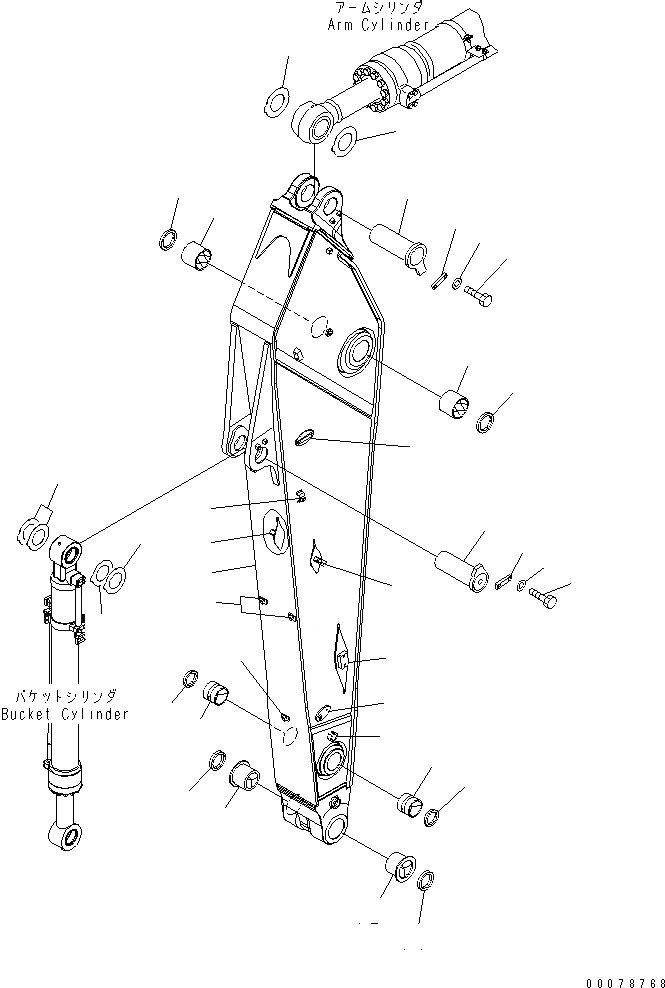 アームシリンダ
Arm Cylinder

バケットシリンダ
Bucket Cylinder

00078768