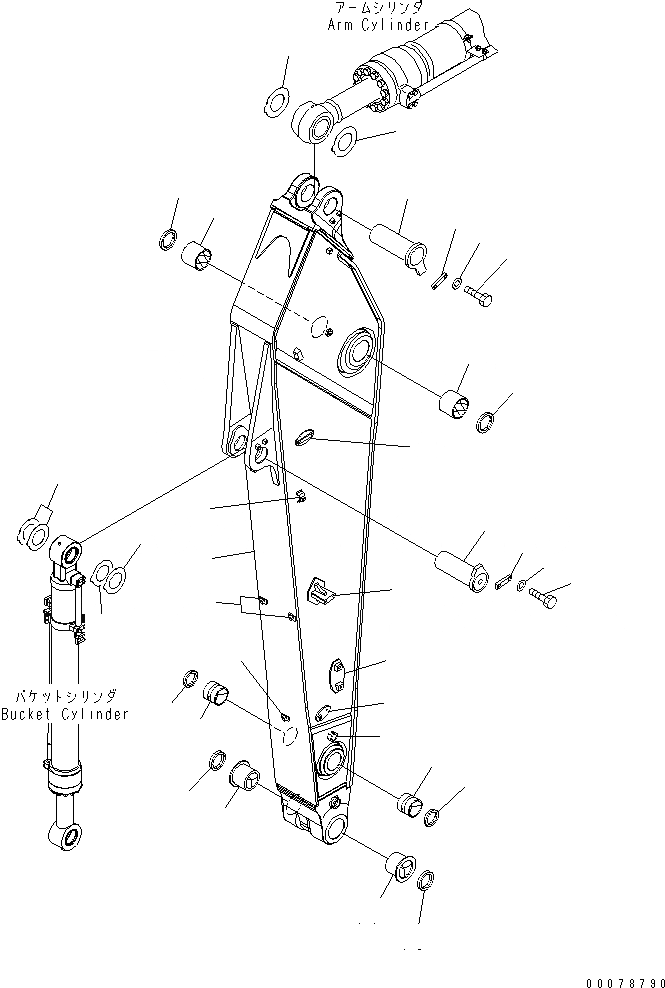 アームシリンダ
Arm Cylinder

バケットシリンダ
Bucket Cylinder

00078790