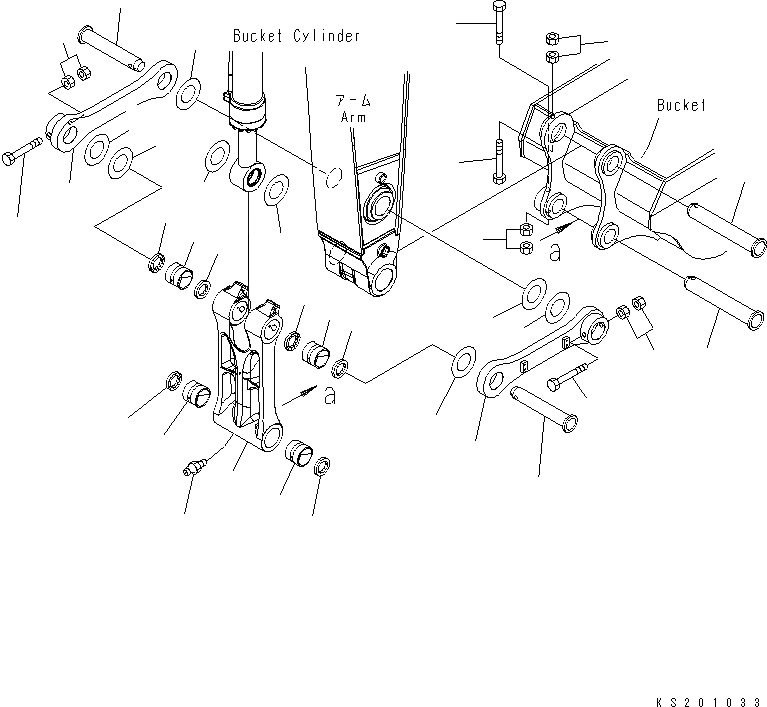 Bucket Cylinder

アーム
Arm

Bucket

a

a

KS201033