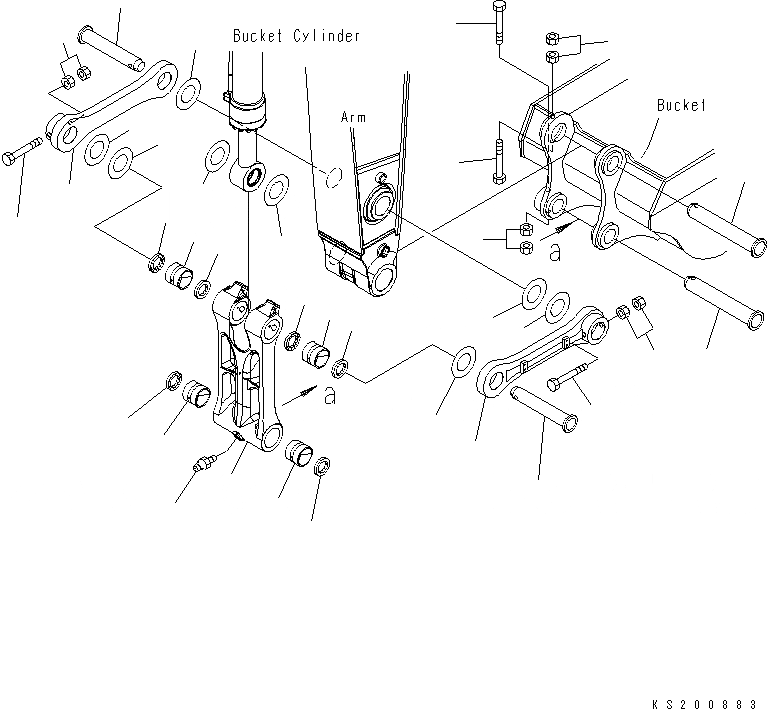 Bucket Cylinder
Arm
Bucket
a
a
KS200883