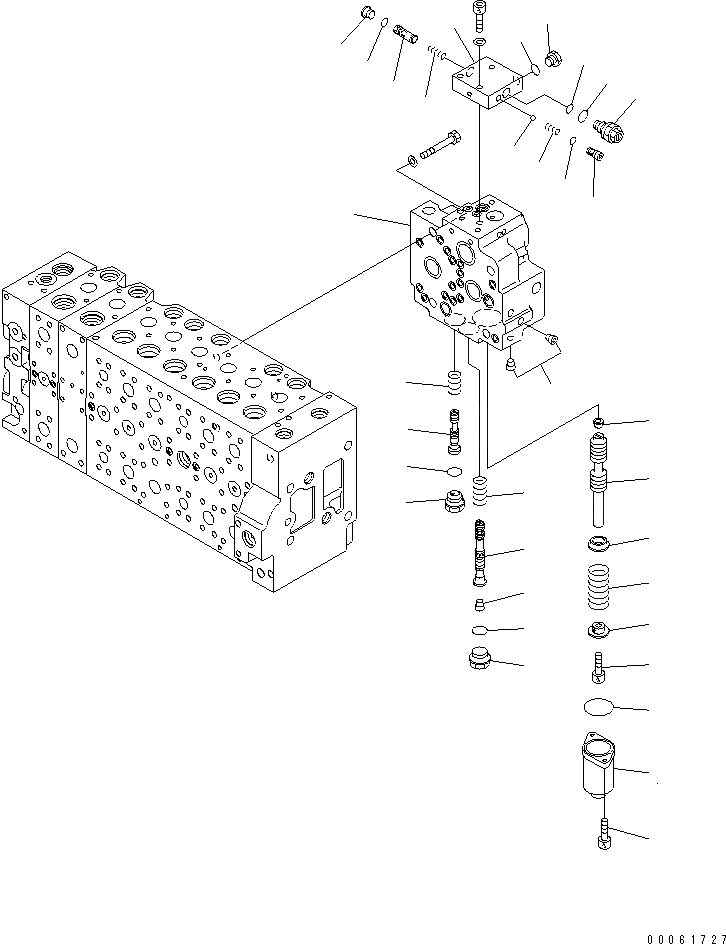 00061727