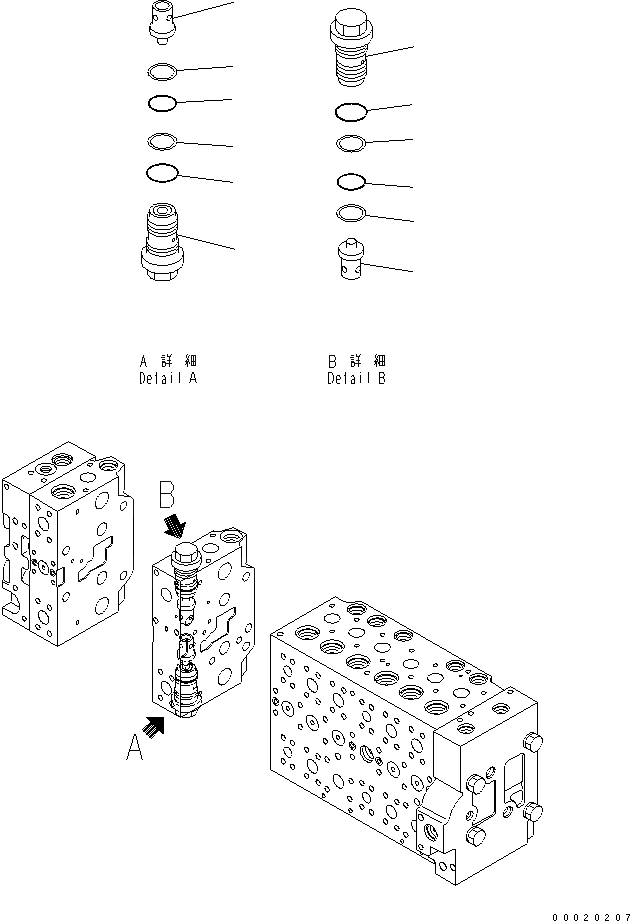 A 詳 細
Detail A

B 詳 細
Detail B

B

A

00020207