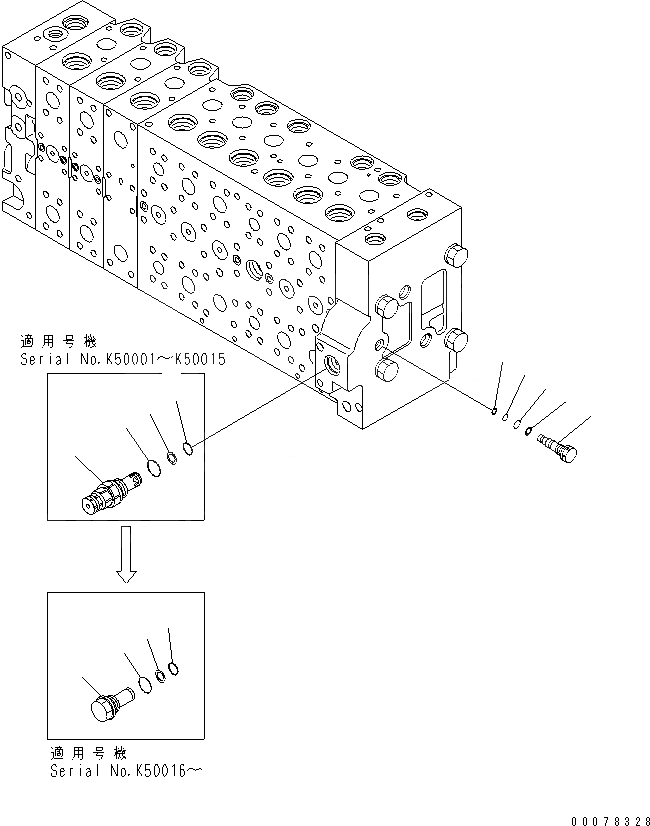 適用号機
Serial No.K50001~K50015

適用号機
Serial No.K50016~

00078328