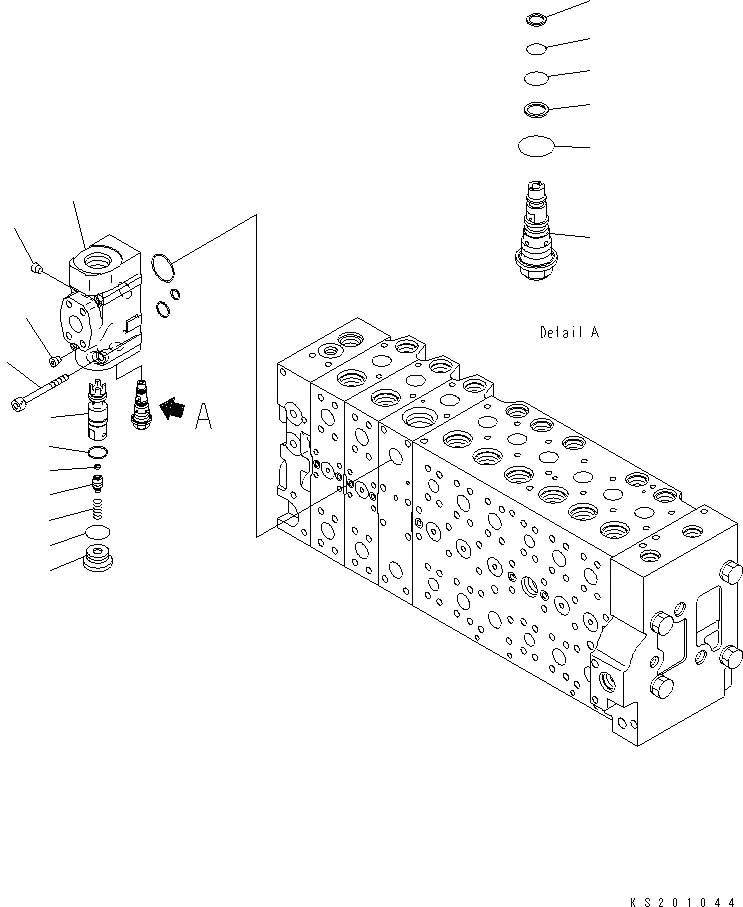 Detail A

A

KS201044