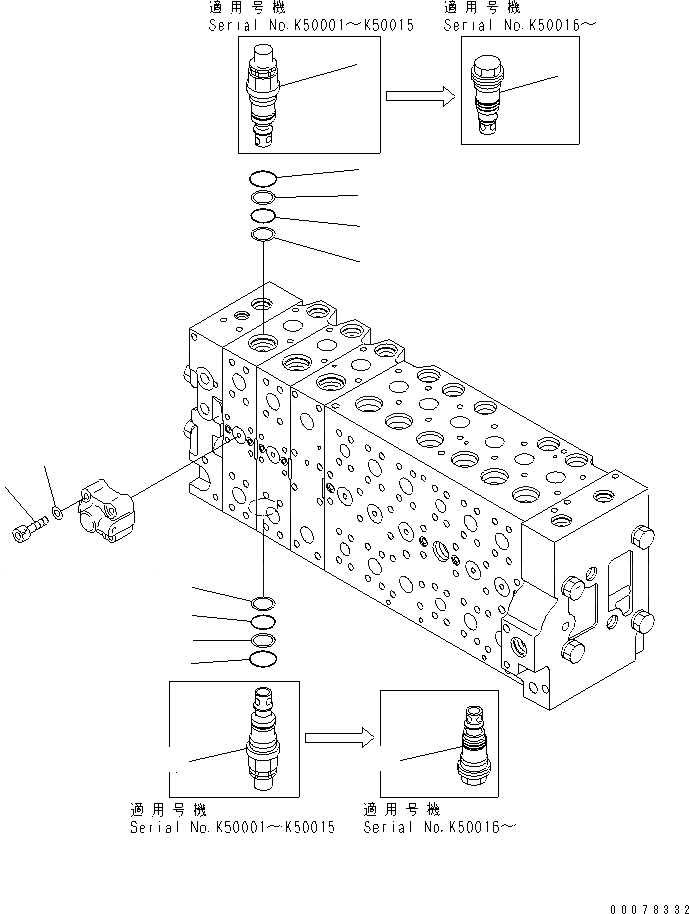 適用号機
Serial No.K50001~K50015

適用号機
Serial No.K50016~

適用号機
Serial No.K50001~K50015

適用号機
Serial No.K50016~

00078332