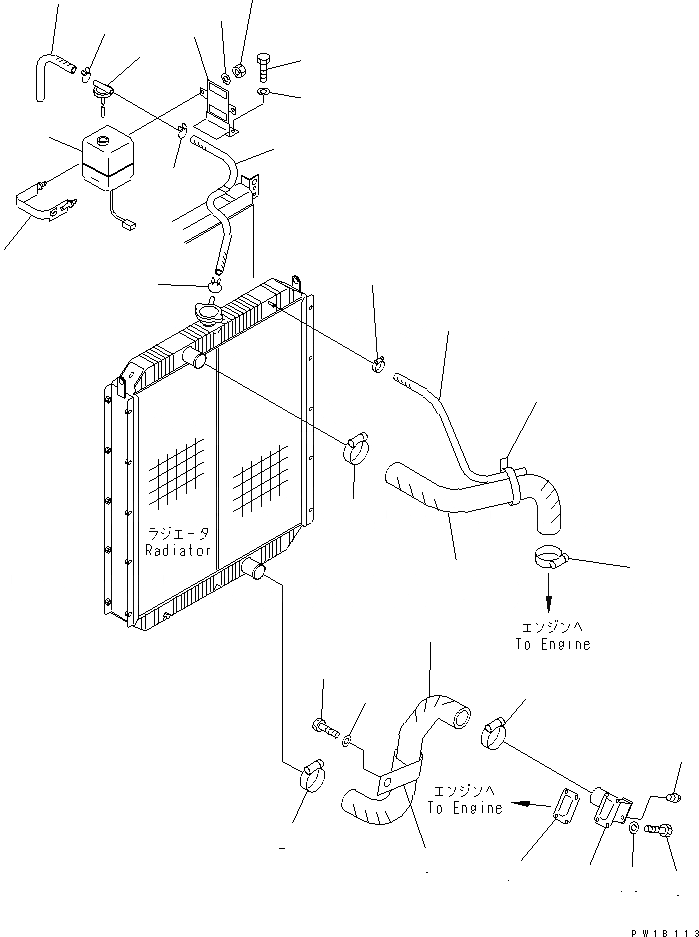 ラジエータ
Radiator

エンジンへ
To Engine

エンジンへ
To Engine

PW1B113