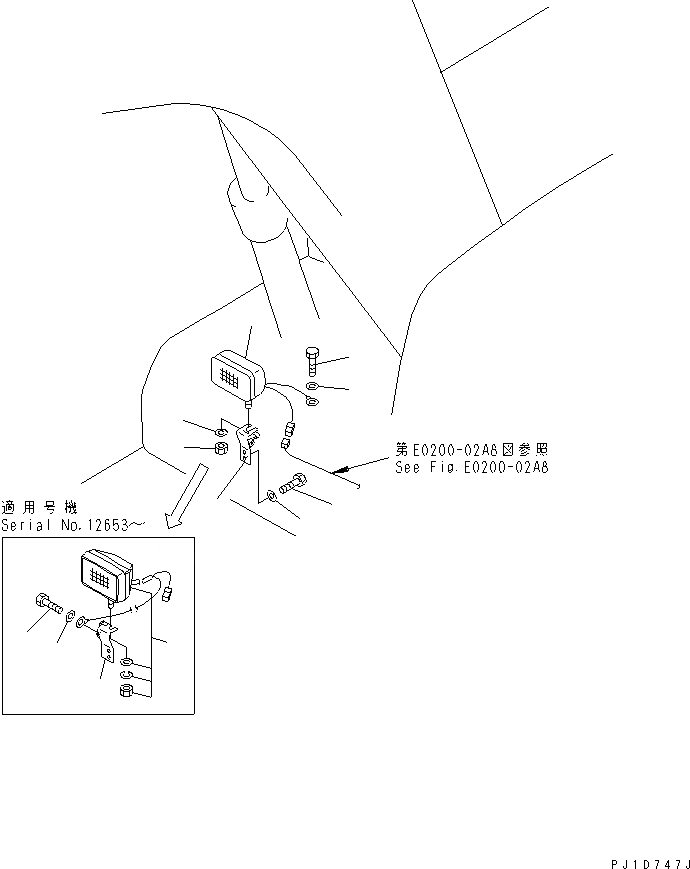 第E0200-02A8図参照
See Fig.E0200-02A8

適用号機
Serial No.12653~

PJ1D747J