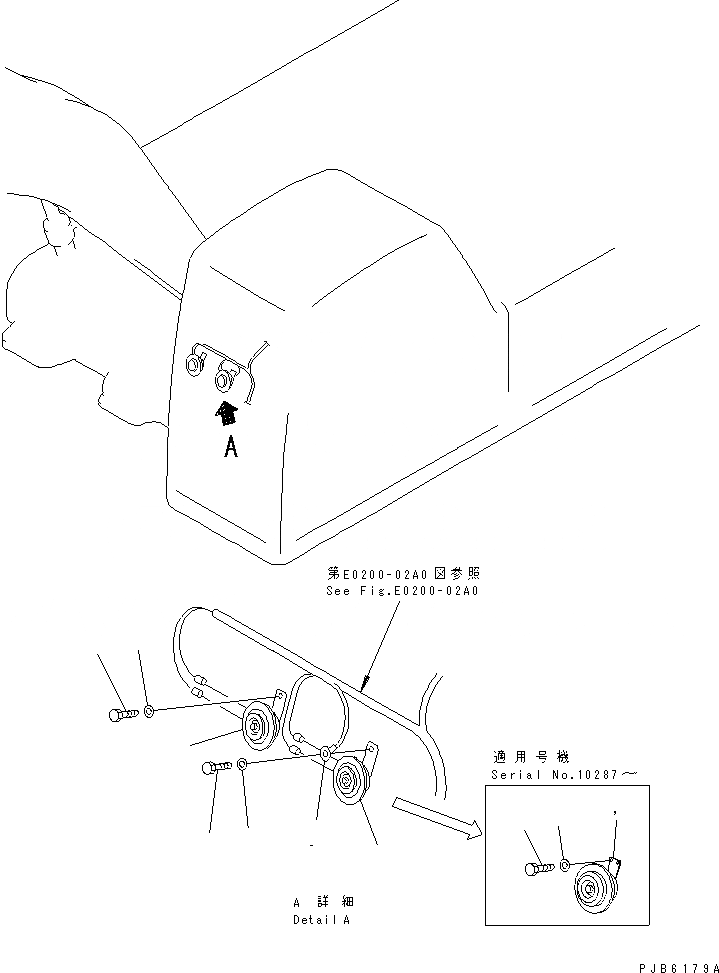 A

第E0200-02A0図参照
See Fig.E0200-02A0

適用号機
Serial No.10287～

A 詳細
Detail A

PJB6179A