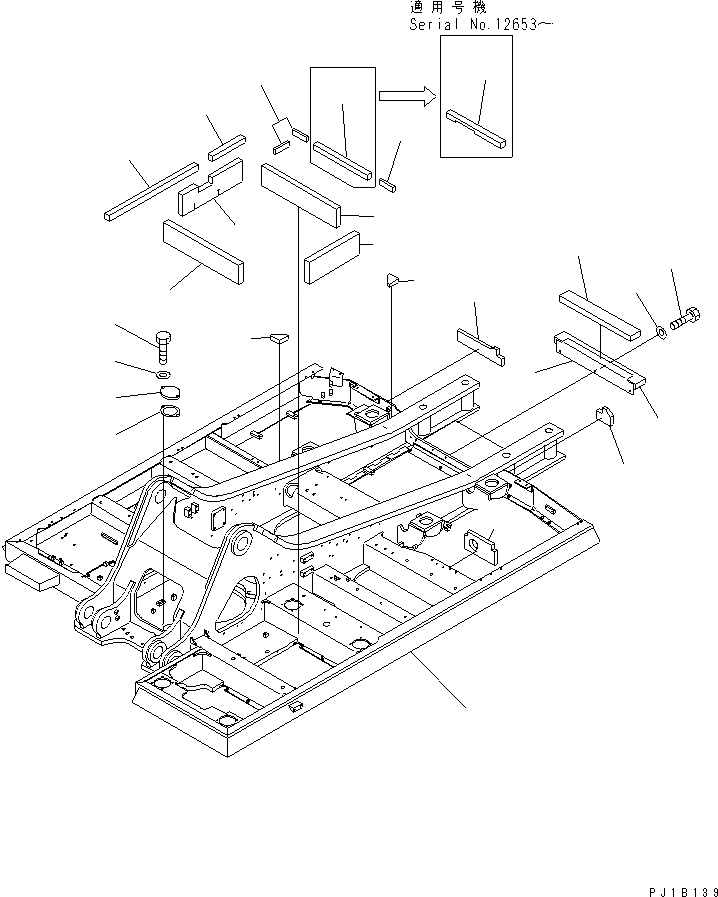 適用号機
Serial No.12653～

PJ1B139