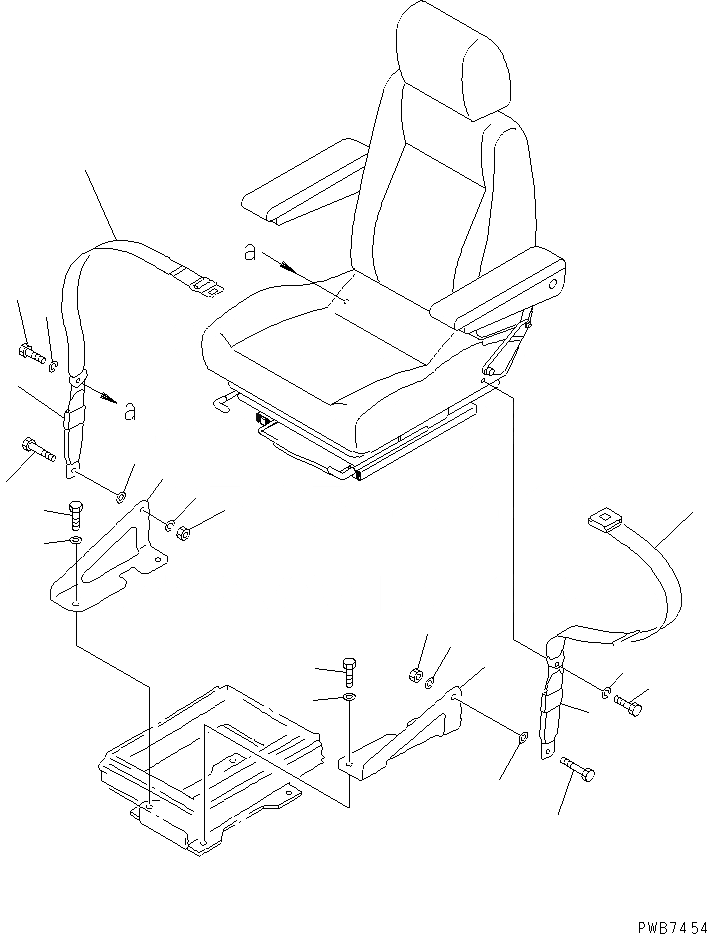 a
a
PWB7454