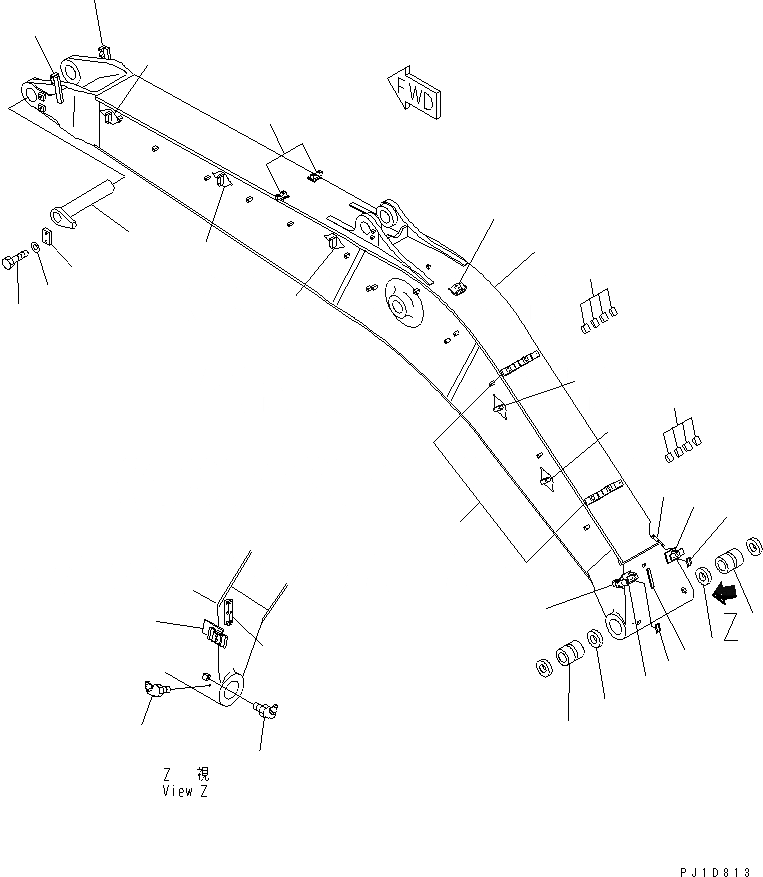 FWD

Z

Z 視
View Z

PJ1D813