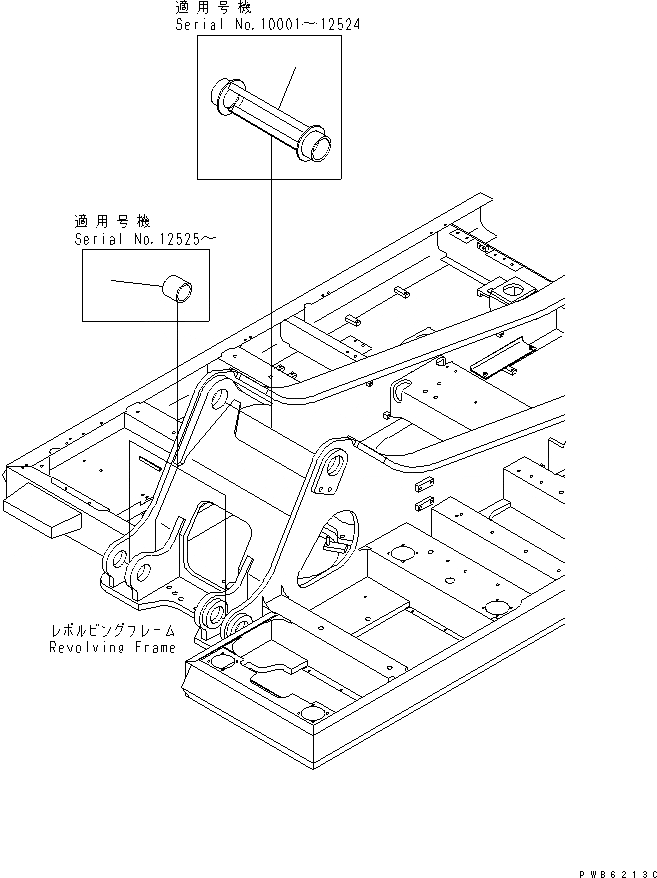 適用号機
Serial No.10001～12524

適用号機
Serial No.12525～

レボルビングフレーム
Revolving Frame

PWB6213C