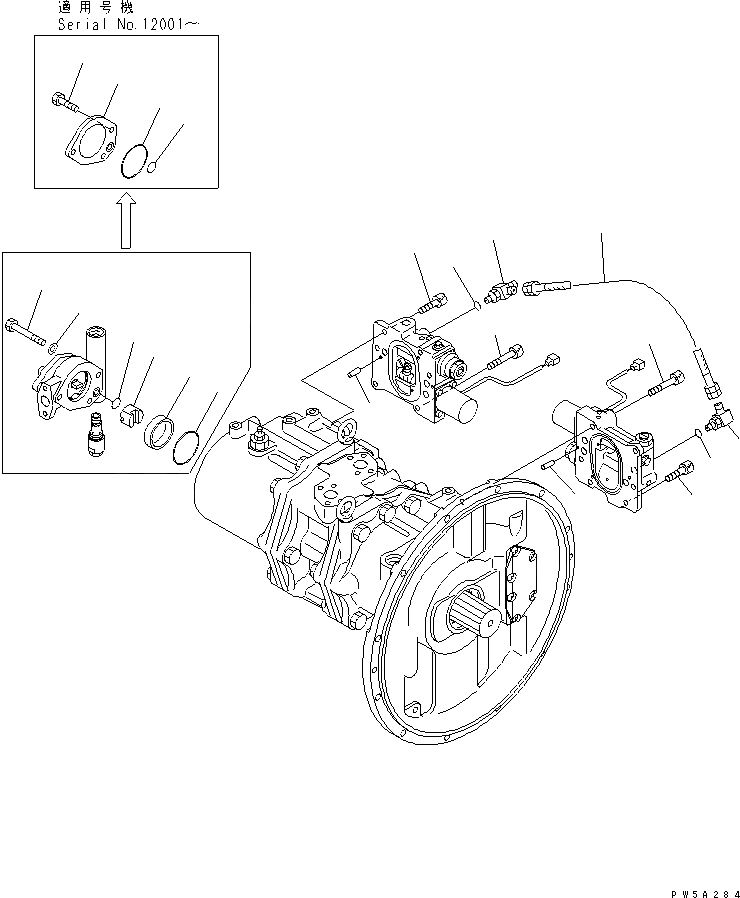 適用号機
Serial No.12001～

PW5A284