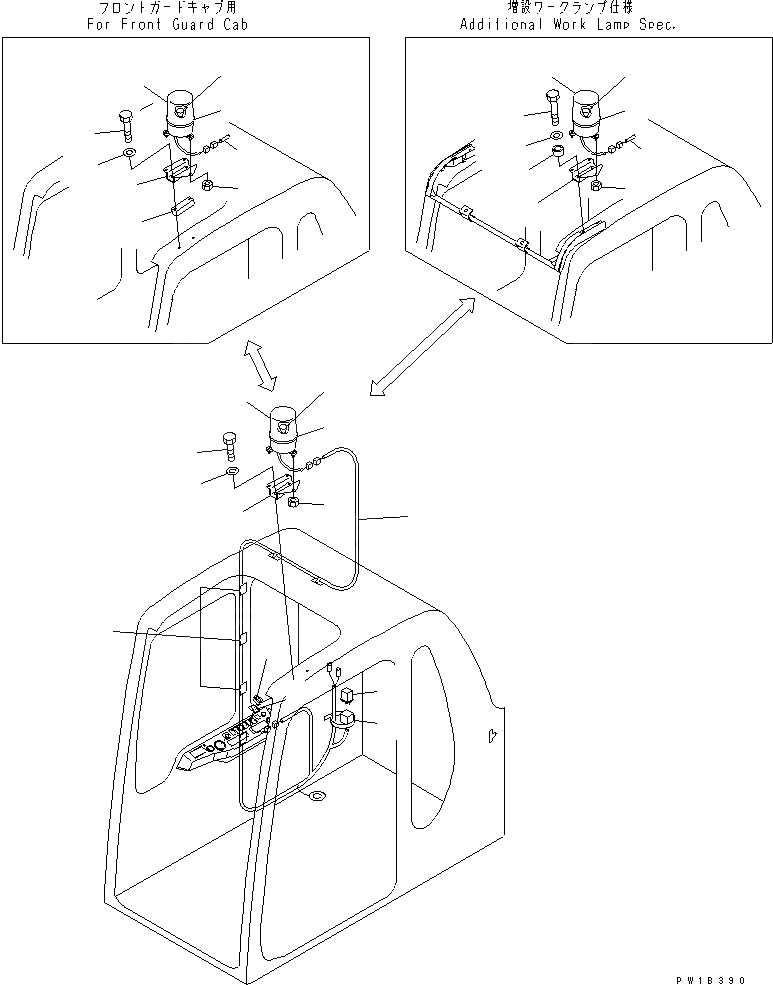 フロントガードキャブ用
For Front Guard Cab

増設ワークランプ仕様
Additional Work Lamp Spec.

PW1B390