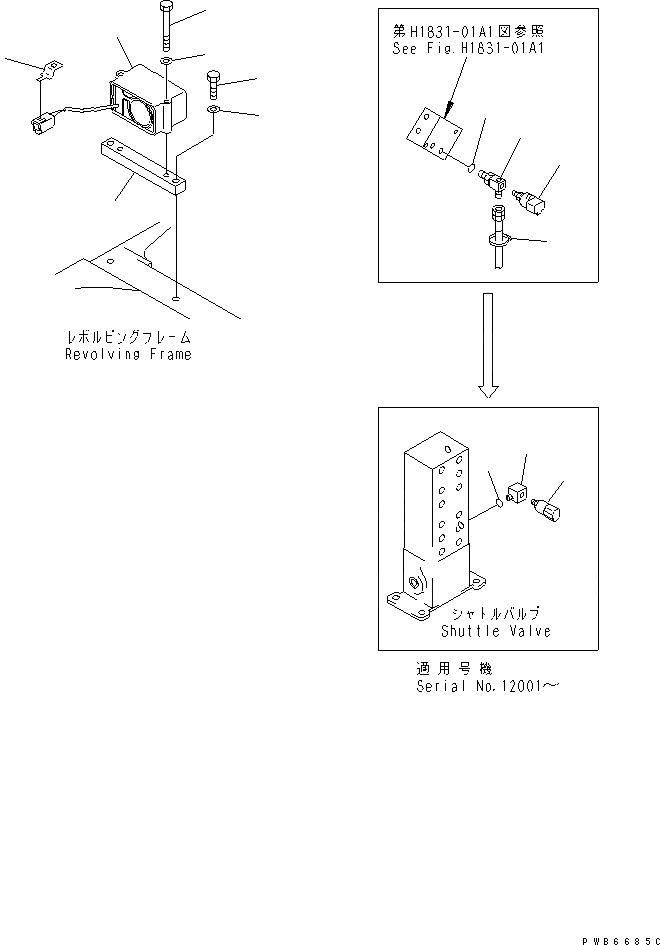 レボルビングフレーム
Revolving Frame

第H1831-01A1図参照
See Fig.H1831-01A1

シャトルバルブ
Shuttle Valve

適用号機
Serial No.12001～

PWB6685C