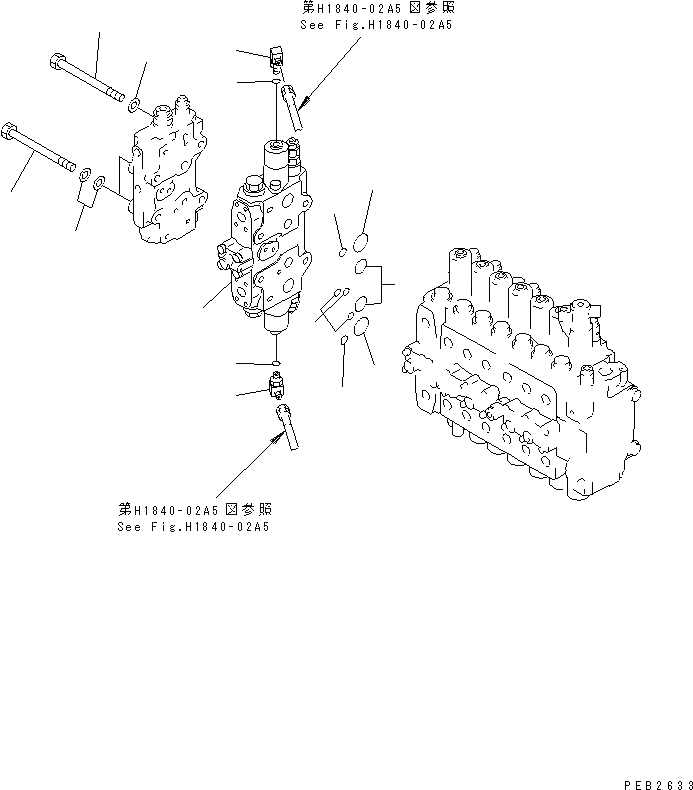 第H1840-02A5図参照
See Fig.H1840-02A5

第H1840-02A5図参照
See Fig.H1840-02A5

PEB2633