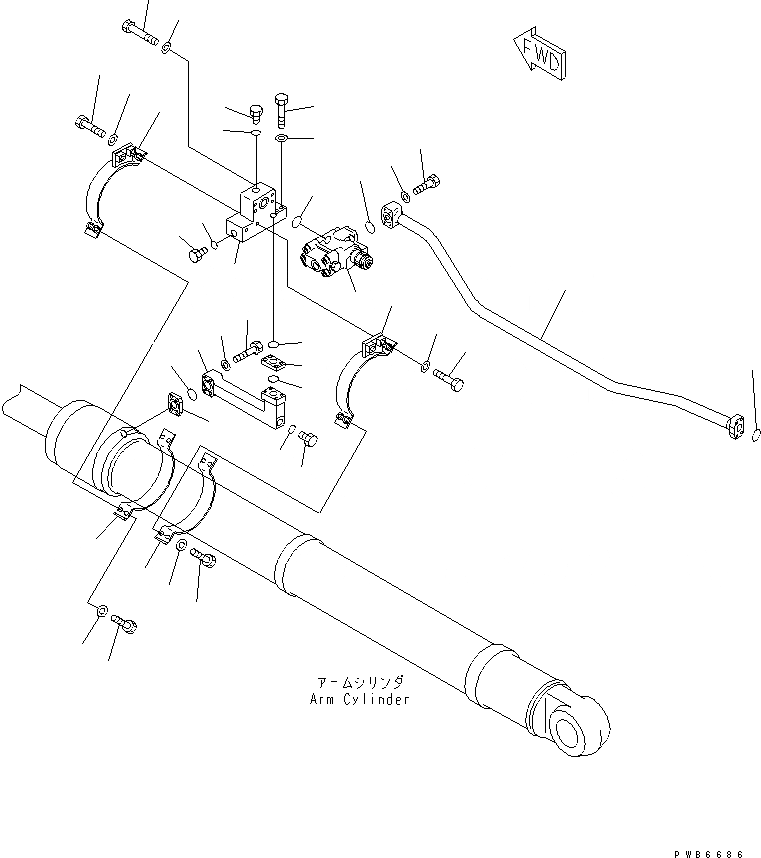 FWD

アームシリンダ
Arm Cylinder

PWB6686