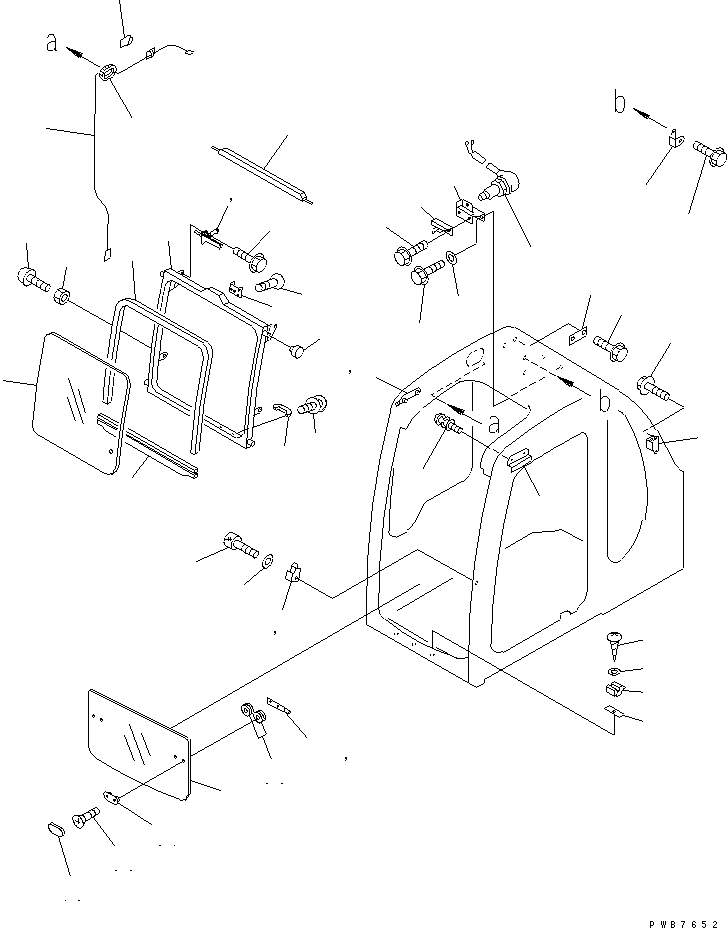 a

b

a

b

PWB7652