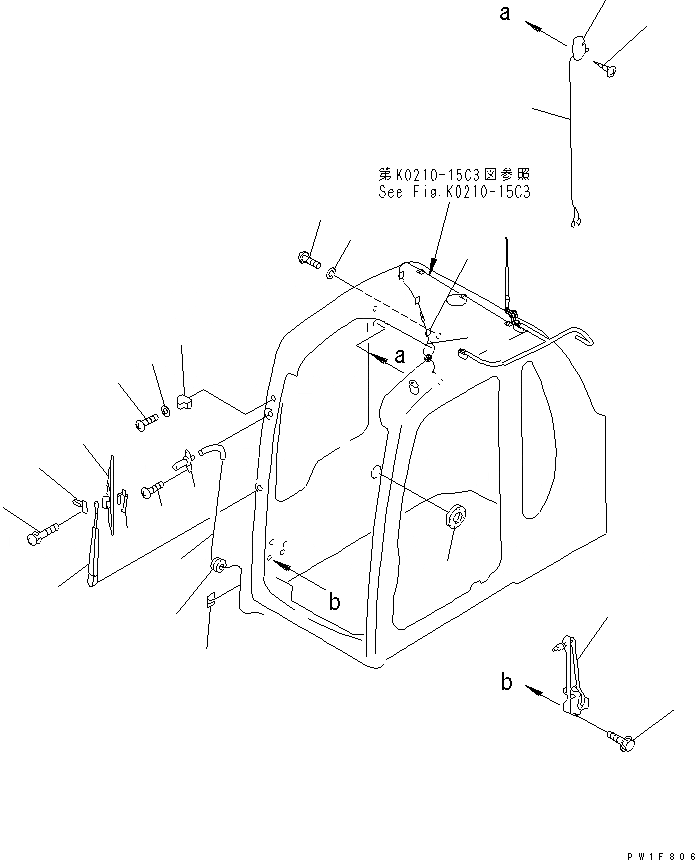 a

第K0210-15C3図参照
See Fig.K0210-15C3

a

b

b

PW1F806