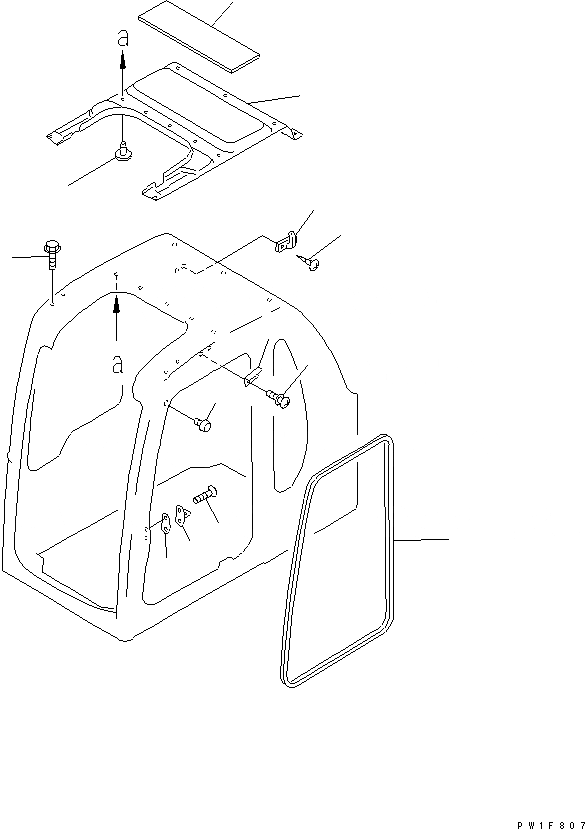 a

a

PW1F807