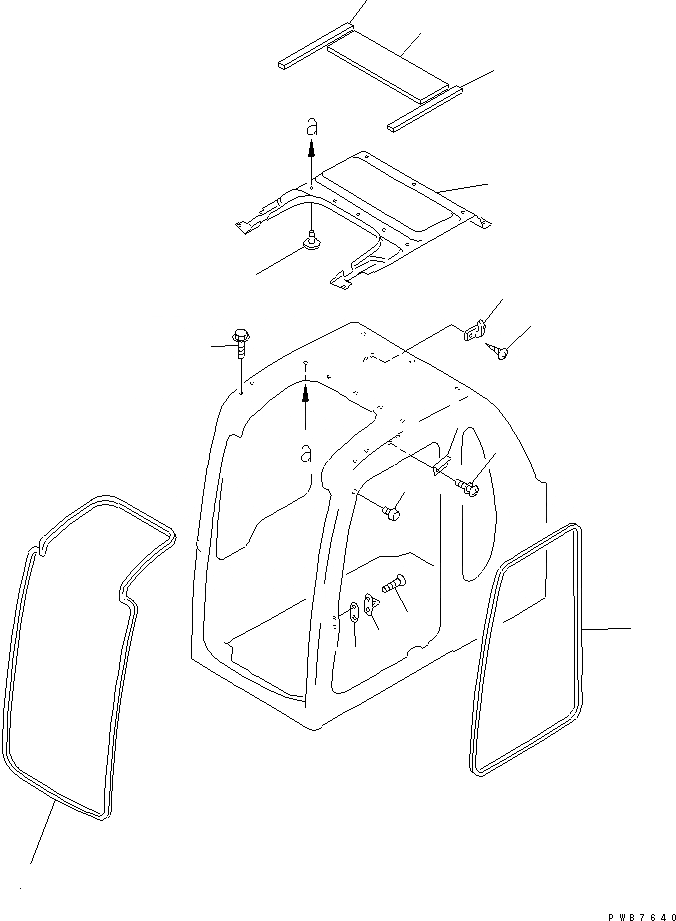 a

a

PWB7640